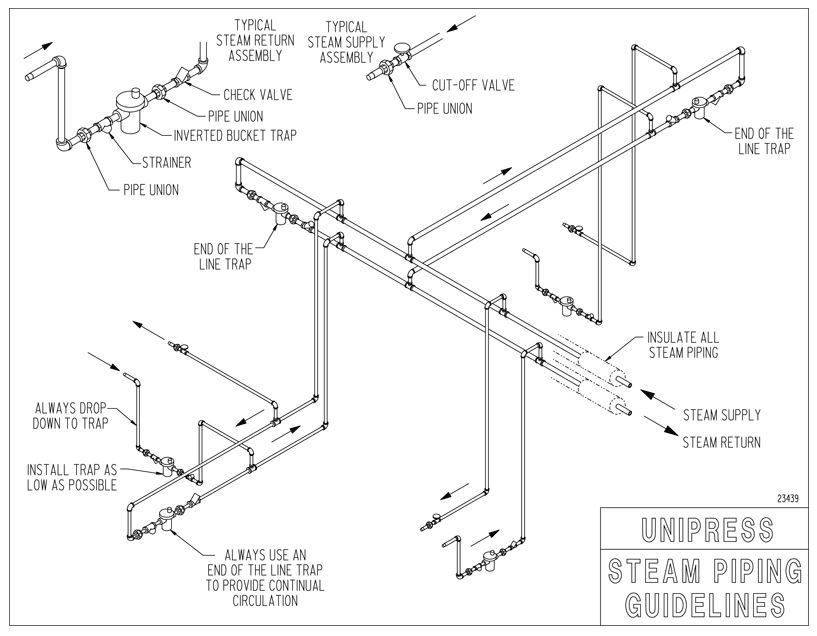 TYPICAL STEAM RETURN ASSEMBLY

TYPICAL STEAM SUPPLY ASSEMBLY

CHECK VALVE

PIPE UNION

INVERTED BUCKET TRAP

STRAINER

PIPE UNION

CUT-OFF VALVE

PIPE UNION

END OF THE LINE TRAP

END OF THE LINE TRAP

INSULATE ALL STEAM PIPING

STEAM SUPPLY

STEAM RETURN

ALWAYS DROP DOWN TO TRAP

INSTALL TRAP AS LOW AS POSSIBLE

ALWAYS USE AN END OF THE LINE TRAP TO PROVIDE CONTINUAL CIRCULATION

23439

UNIPRESS

STEAM PIPING GUIDELINES