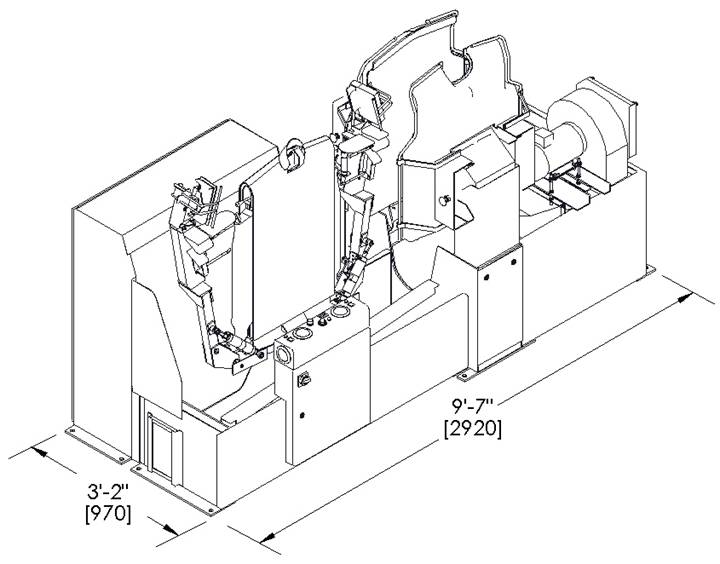 9'-7"
[2920]

3'-2"
[970]