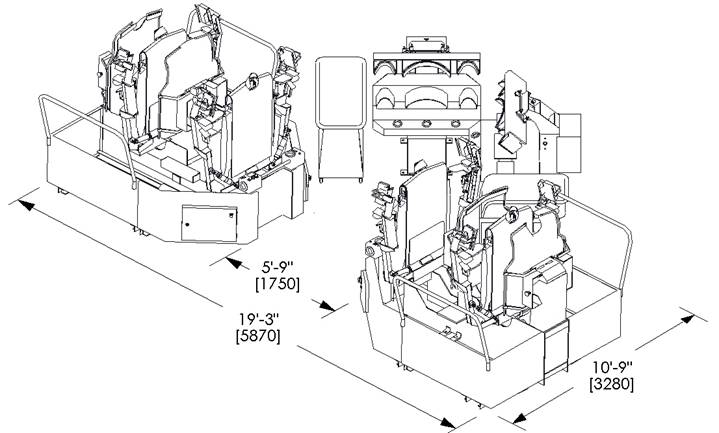 5'-9"
[1750]

19'-3"
[5870]

10'-9"
[3280]